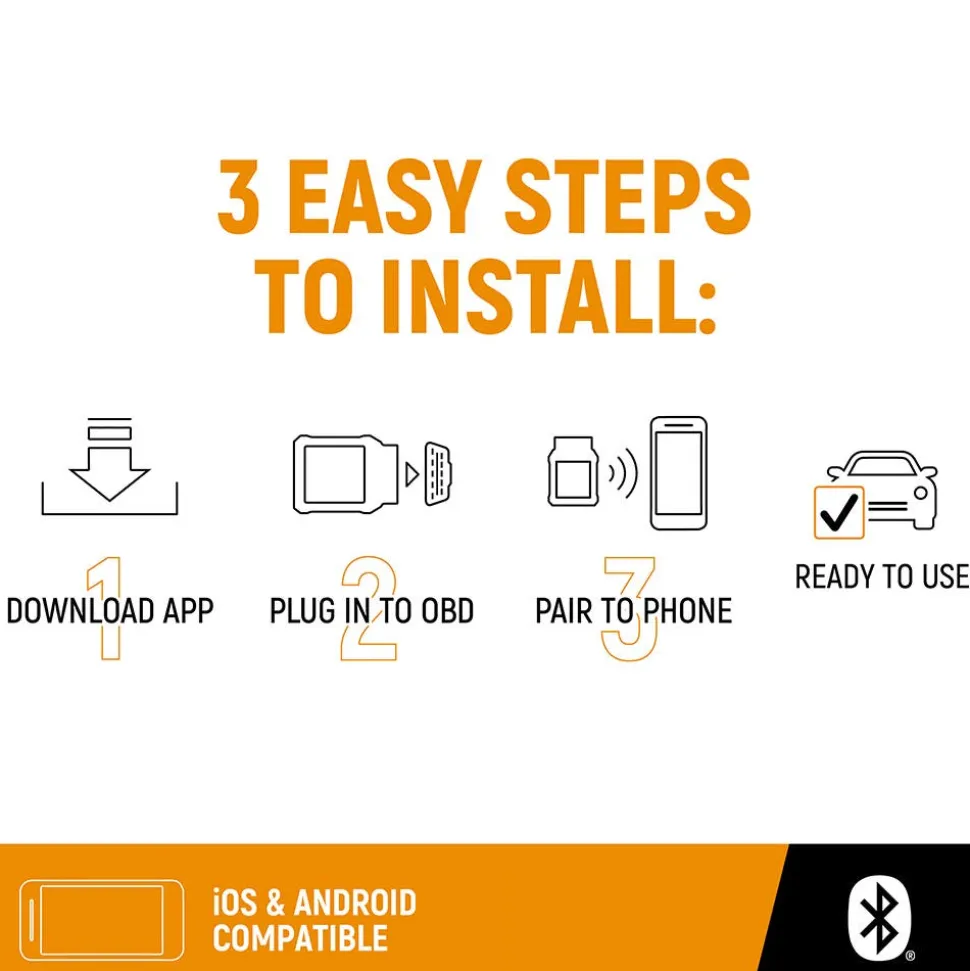 3 EASY STEPS TO INSTALL:

1
DOWNLOAD APP

2
PLUG IN TO OBD

3
PAIR TO PHONE

READY TO USE

iOS & ANDROID COMPATIBLE

®