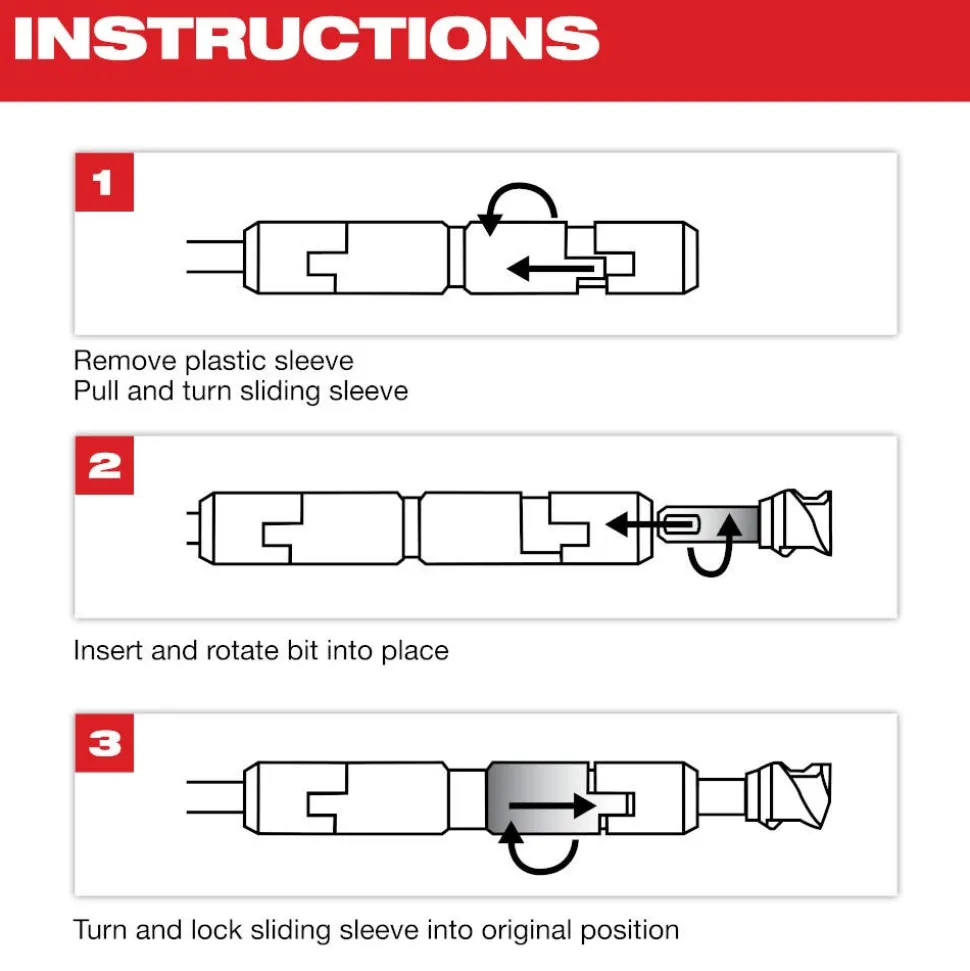 INSTRUCTIONS

1

Remove plastic sleeve
Pull and turn sliding sleeve

2

Insert and rotate bit into place

3

Turn and lock sliding sleeve into original position