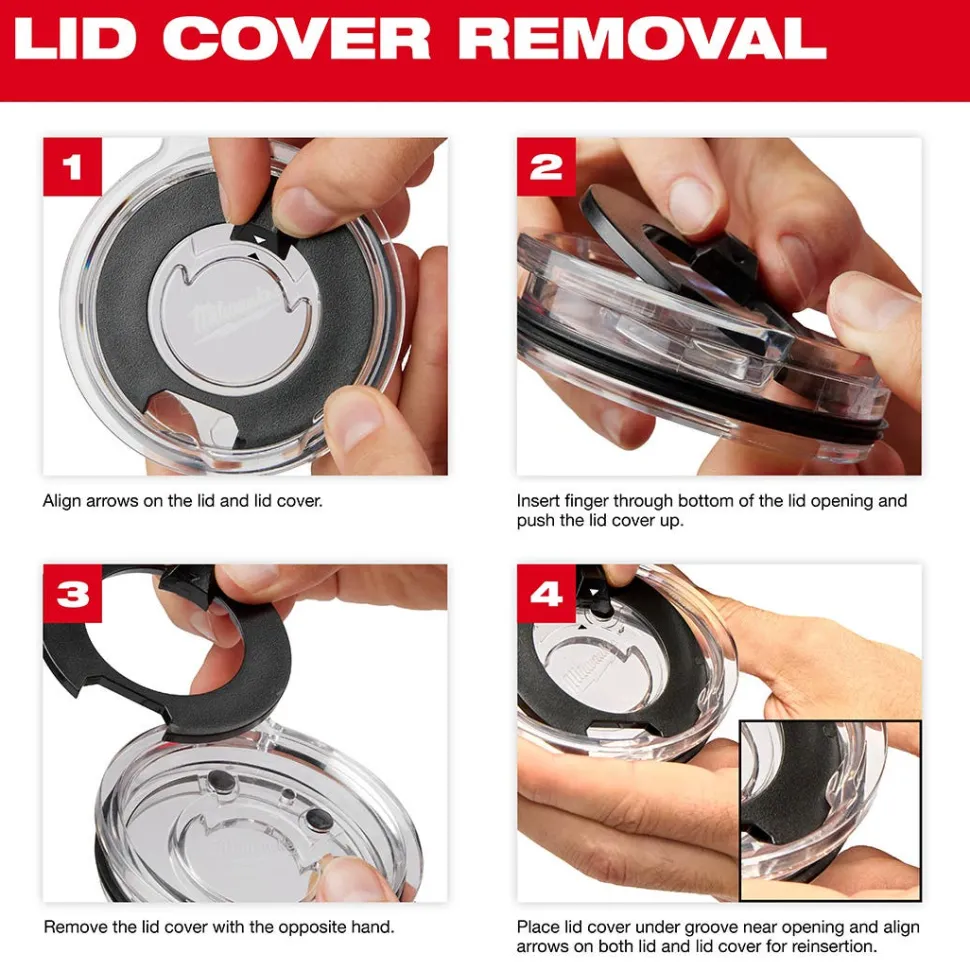 LID COVER REMOVAL

1

Milwaukee

Align arrows on the lid and lid cover.

2

Insert finger through bottom of the lid opening and push the lid cover up.

3

Remove the lid cover with the opposite hand.

4

Milwaukee

Place lid cover under groove near opening and align arrows on both lid and lid cover for reinsertion.