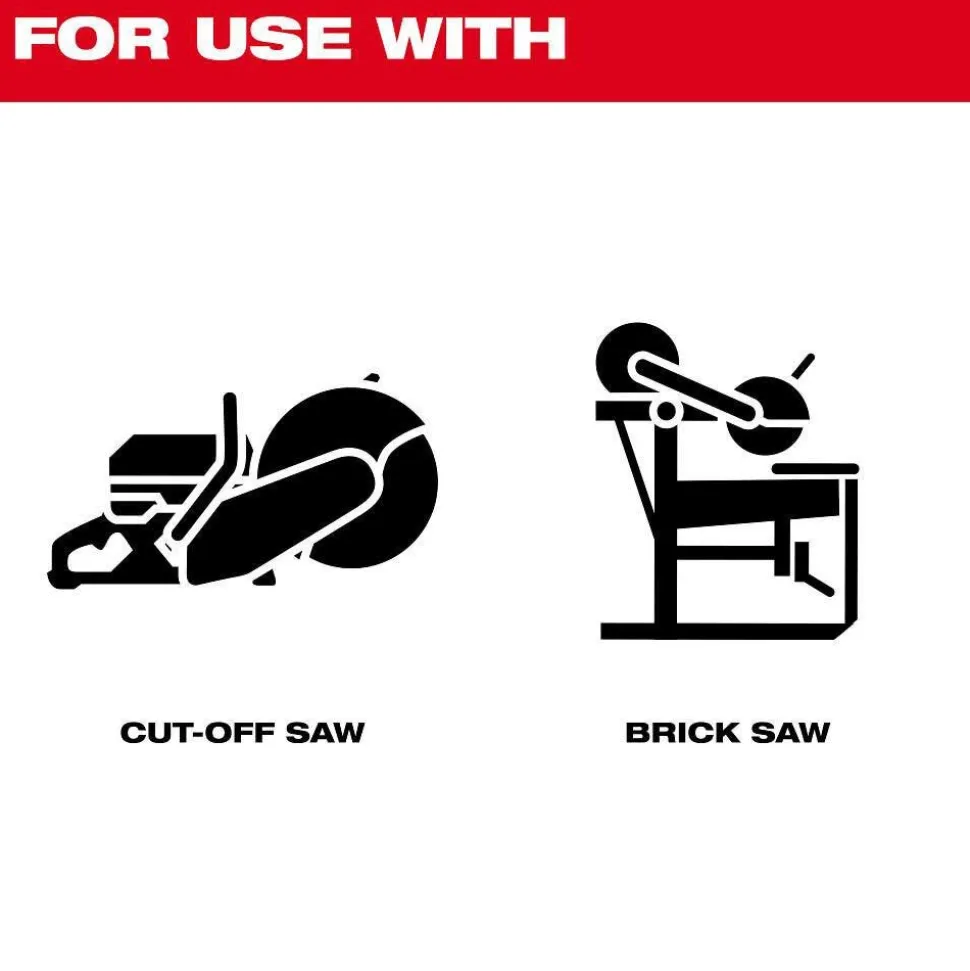 FOR USE WITH

CUT-OFF SAW

BRICK SAW