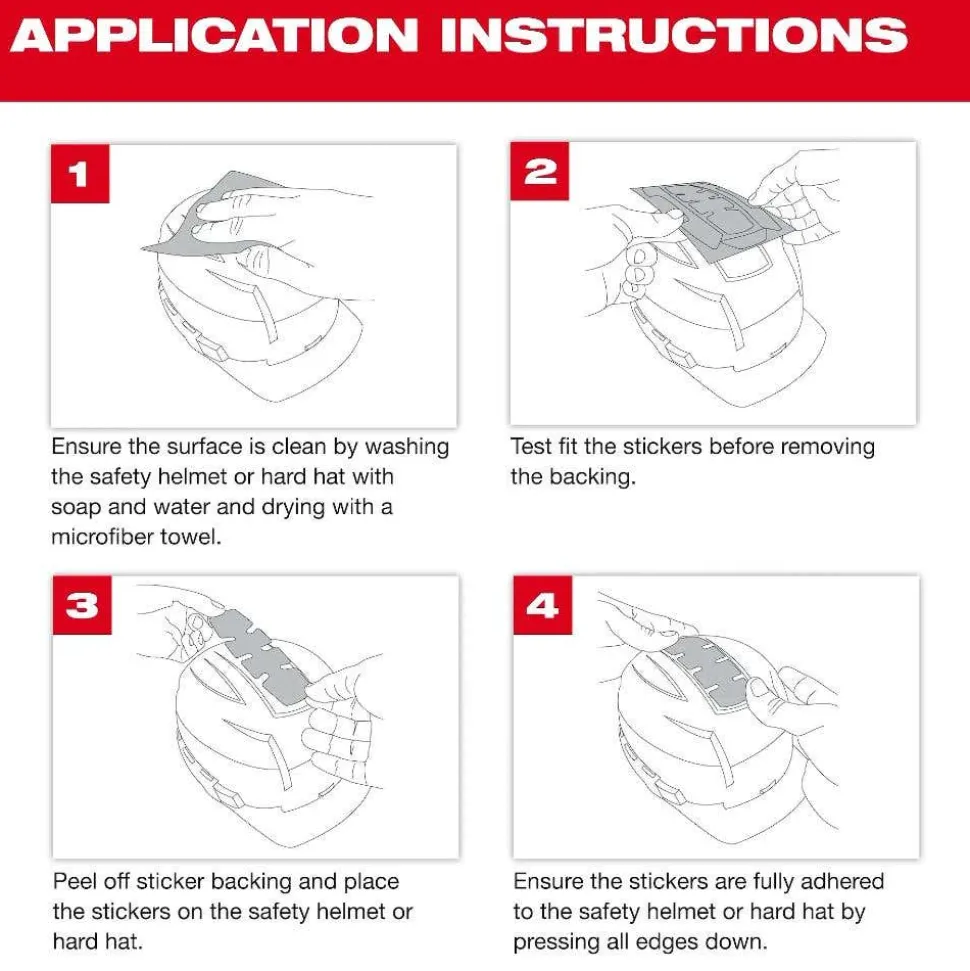 APPLICATION INSTRUCTIONS

1

Ensure the surface is clean by washing the safety helmet or hard hat with soap and water and drying with a microfiber towel.

2

Test fit the stickers before removing the backing.

3

Peel off sticker backing and place the stickers on the safety helmet or hard hat.

4

Ensure the stickers are fully adhered to the safety helmet or hard hat by pressing all edges down.