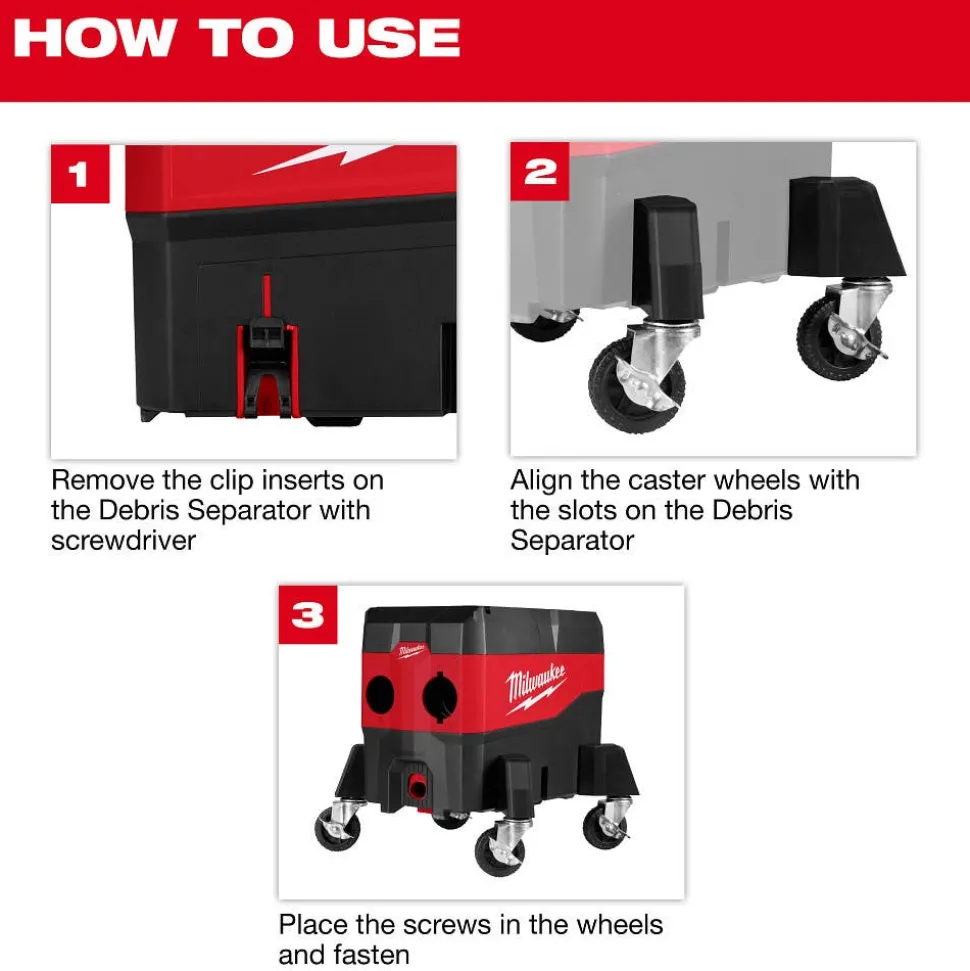 HOW TO USE

1

Remove the clip inserts on the Debris Separator with screwdriver

2

Align the caster wheels with the slots on the Debris Separator

3

Milwaukee

Milwaukee

Place the screws in the wheels and fasten