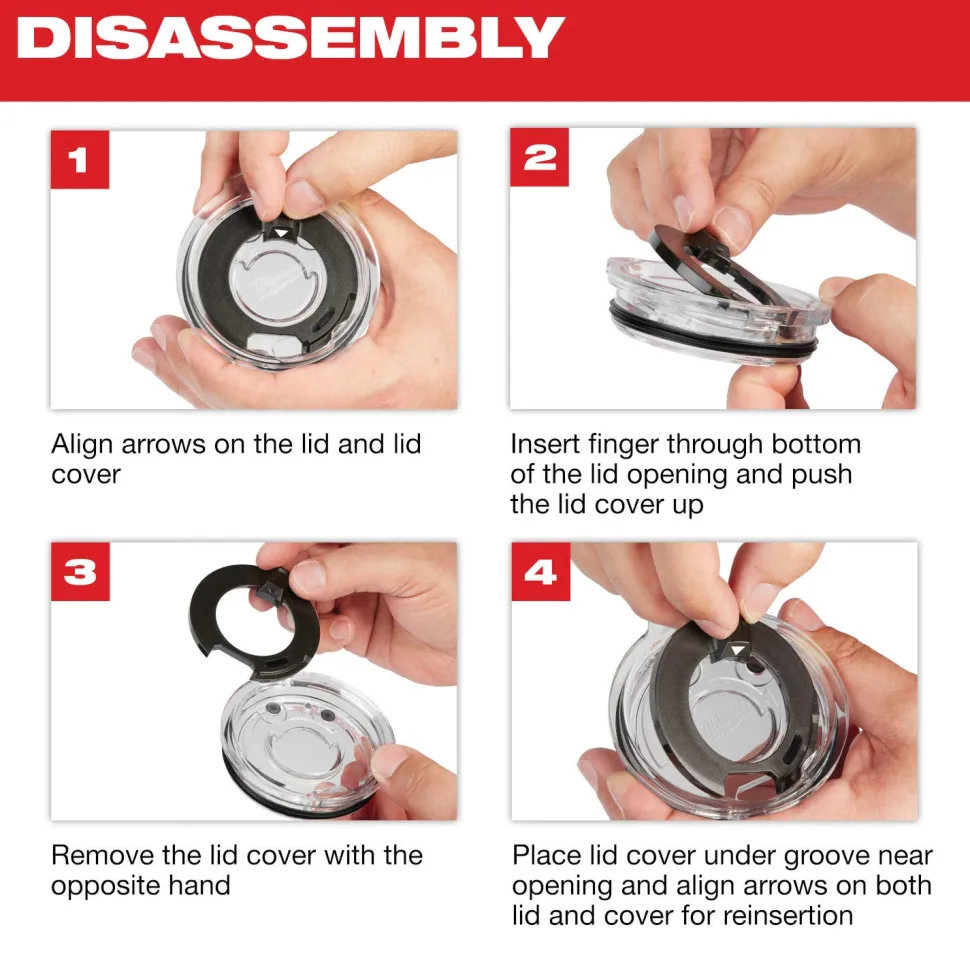 DISASSEMBLY

1

Align arrows on the lid and lid cover

2

Insert finger through bottom of the lid opening and push the lid cover up

3

Remove the lid cover with the opposite hand

4

Place lid cover under groove near opening and align arrows on both lid and cover for reinsertion