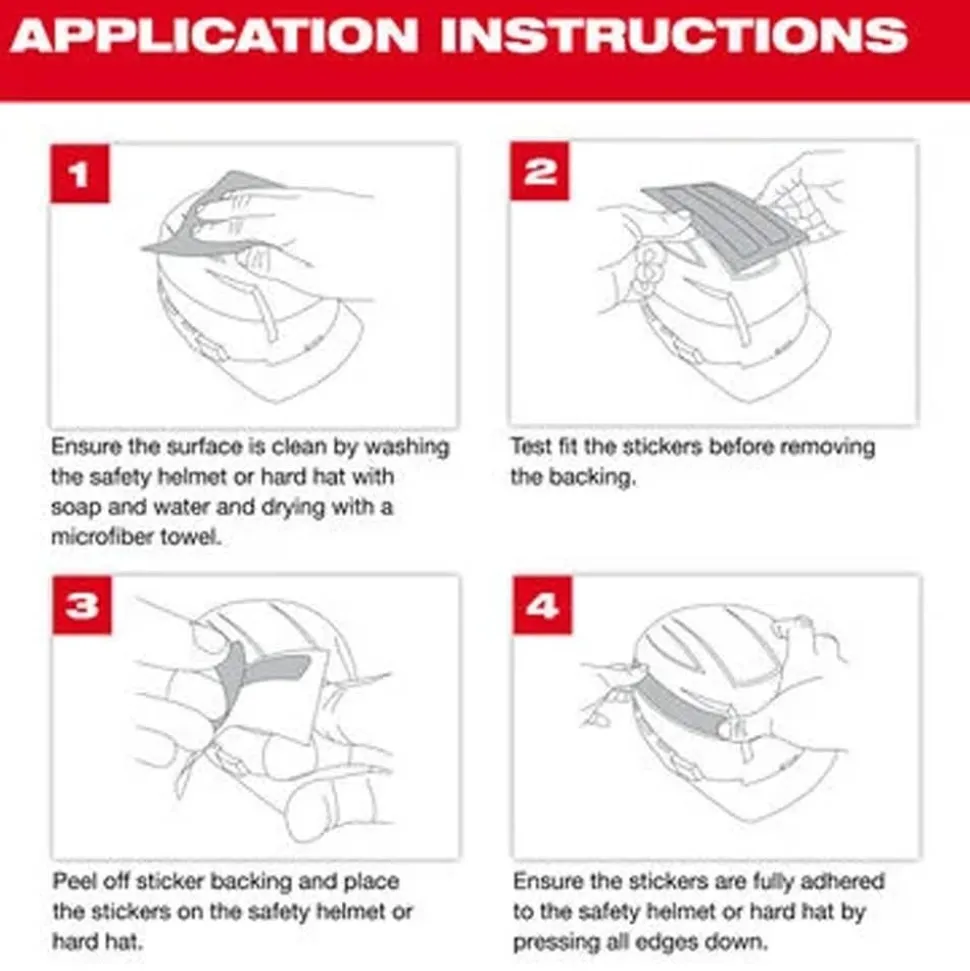 APPLICATION INSTRUCTIONS

1

Ensure the surface is clean by washing the safety helmet or hard hat with soap and water and drying with a microfiber towel.

2

Test fit the stickers before removing the backing.

3

Peel off sticker backing and place the stickers on the safety helmet or hard hat.

4

Ensure the stickers are fully adhered to the safety helmet or hard hat by pressing all edges down.